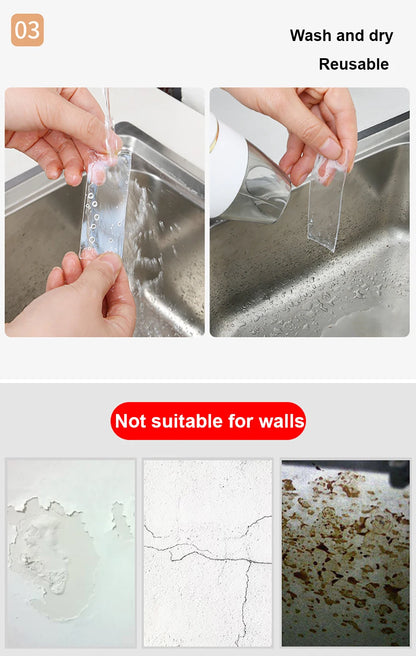 03

Wash and dry

Reusable

Not suitable for walls